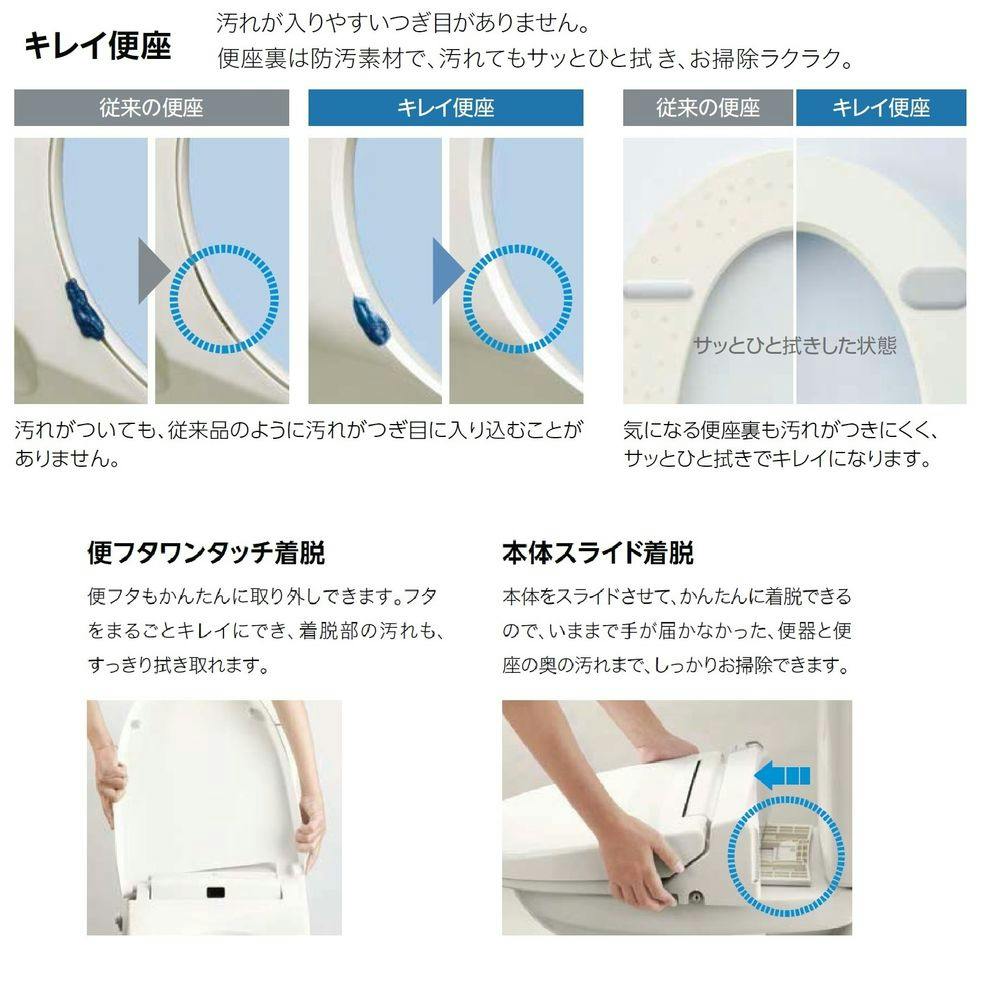 キレイ便座

汚れが入りやすいつぎ目がありません。
便座裏は防汚素材で、汚れてもサッとひと拭き、お掃除ラクラク。

従来の便座

キレイ便座

汚れがついても、従来品のように汚れがつぎ目に入り込むことがありません。

従来の便座

キレイ便座

サッとひと拭きした状態

気になる便座裏も汚れがつきにくく、サッとひと拭きでキレイになります。

便フタワンタッチ着脱

便フタもかんたんに取り外しできます。フタをまるごとキレイにでき、着脱部の汚れも、すっきり拭き取れます。

本体スライド着脱

本体をスライドさせて、かんたんに着脱できるので、いままで手が届かなかった、便器と便座の奥の汚れまで、しっかりお掃除できます。