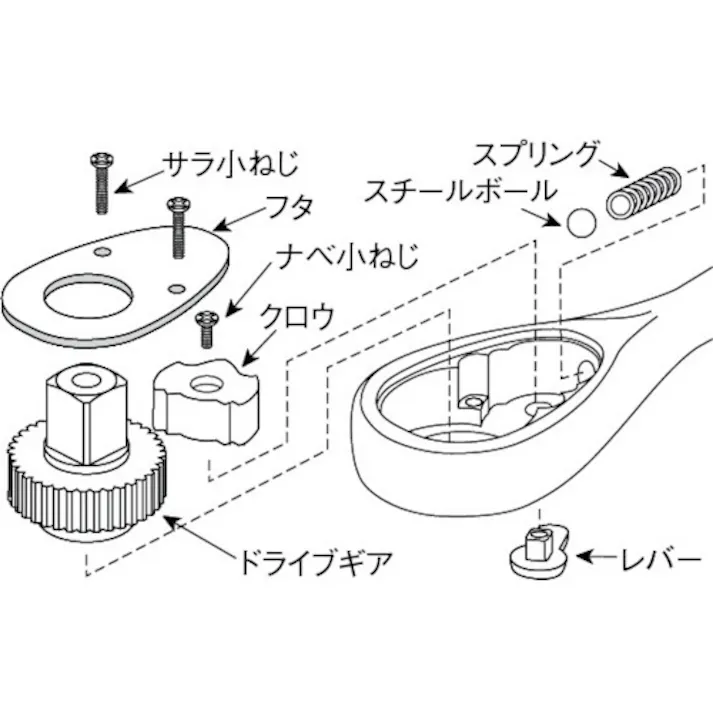 サラ小ねじ
フタ
ナベ小ねじ
クロウ
スプリング
スチールボール
ドライブギア
レバー