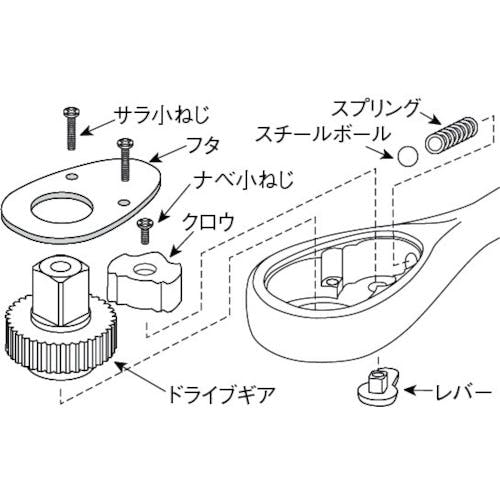 サラ小ねじ
フタ
ナベ小ねじ
クロウ
スプリング
スチールボール
ドライブギア
レバー