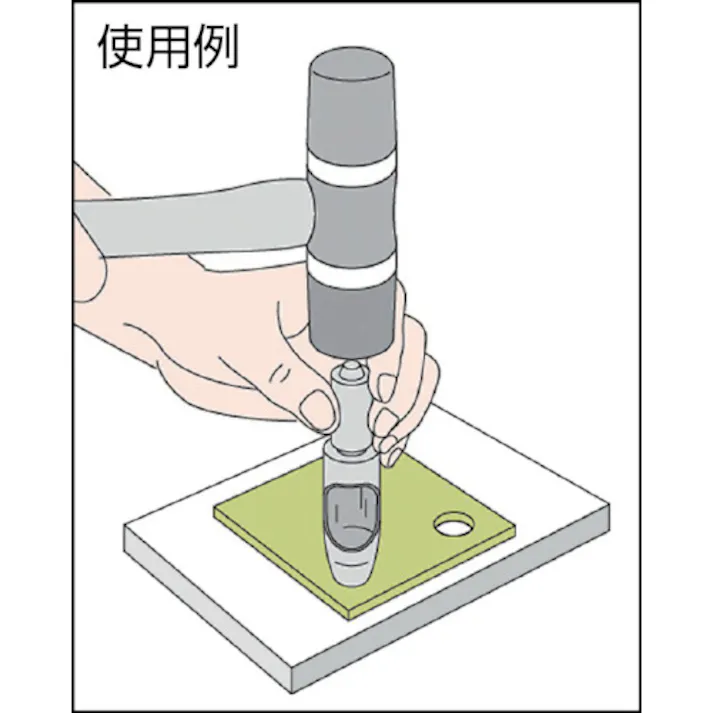 使用例