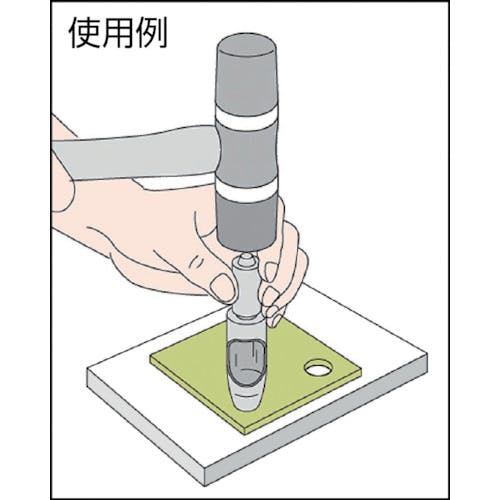 使用例