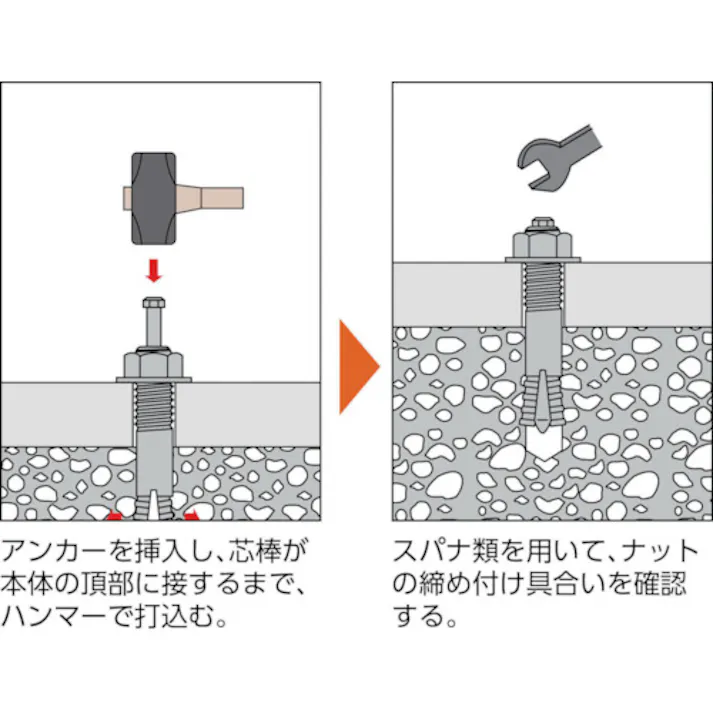 アンカーを挿入し、芯棒が本体の頂部に接するまで、ハンマーで打込む。

スパナ類を用いて、ナットの締め付け具合いを確認する。