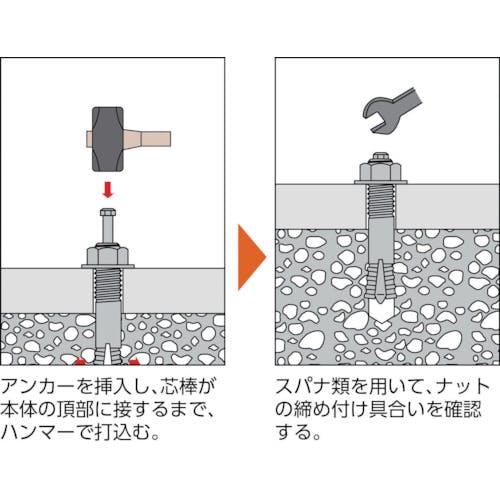 アンカーを挿入し、芯棒が本体の頂部に接するまで、ハンマーで打込む。

スパナ類を用いて、ナットの締め付け具合いを確認する。