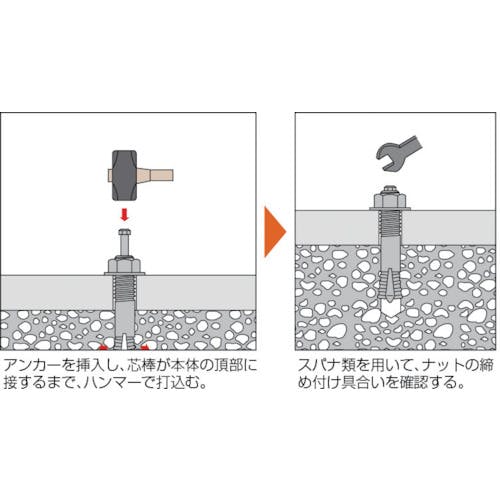 アンカーを挿入し、芯棒が本体の頂部に接するまで、ハンマーで打込む。

スパナ類を用いて、ナットの締め付け具合いを確認する。