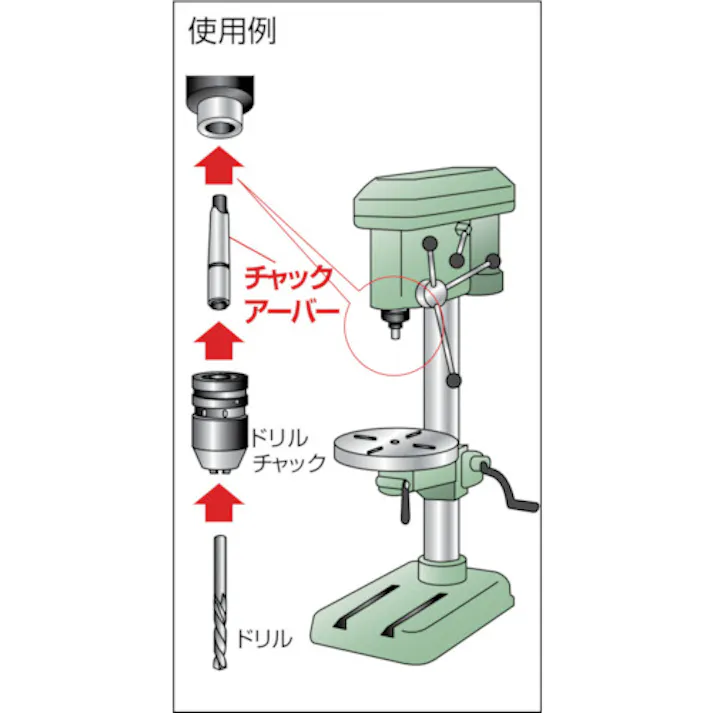 使用例

チャック
アーバー

ドリル
チャック

ドリル