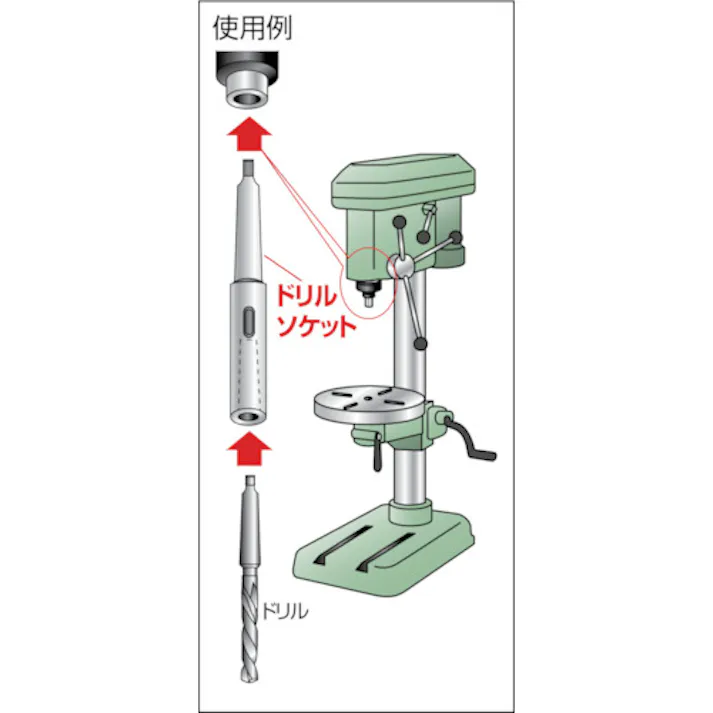 使用例

ドリル
ソケット

ドリル