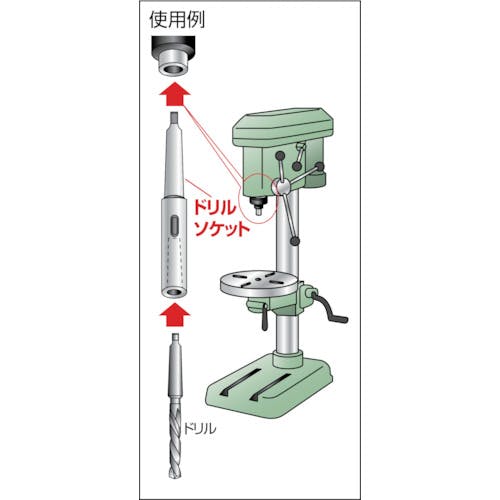 使用例

ドリル
ソケット

ドリル