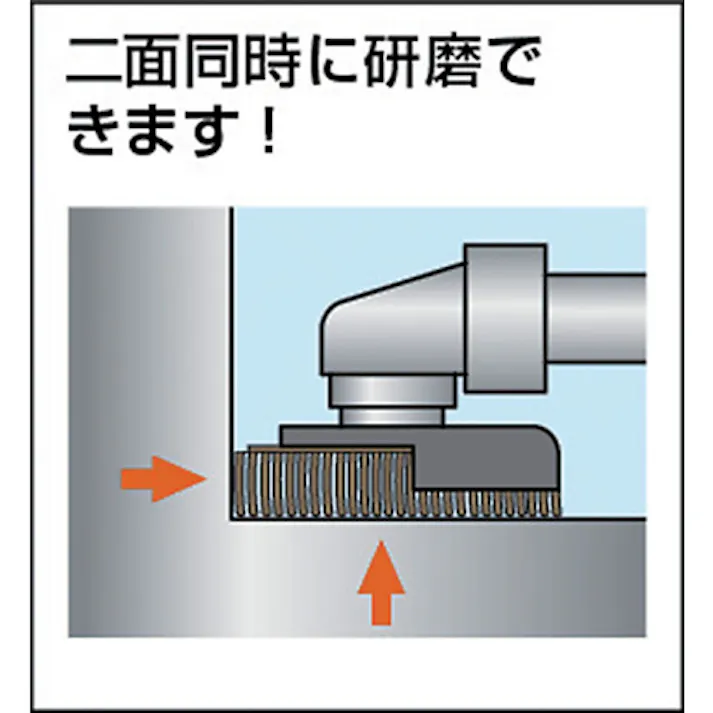 二面同時に研磨できます！