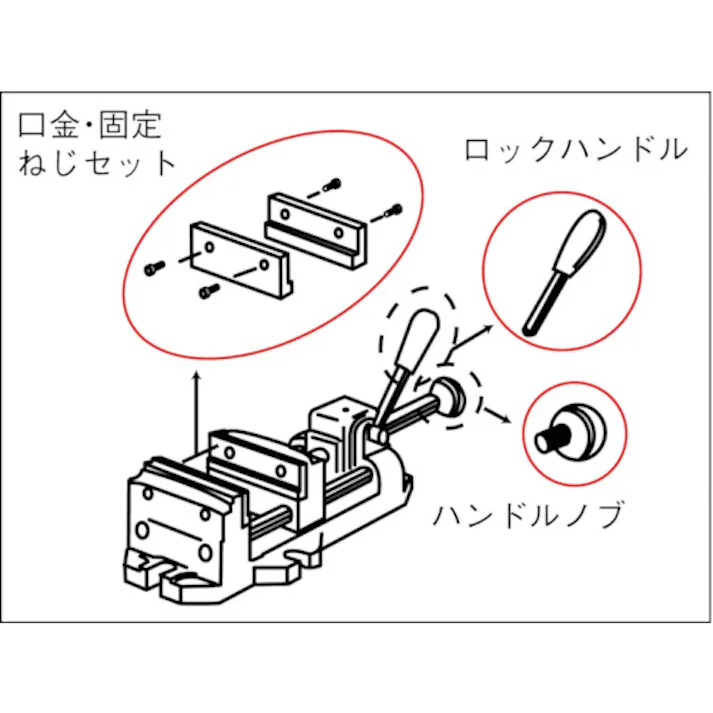 口金・固定
ねじセット

ロックハンドル

ハンドルノブ