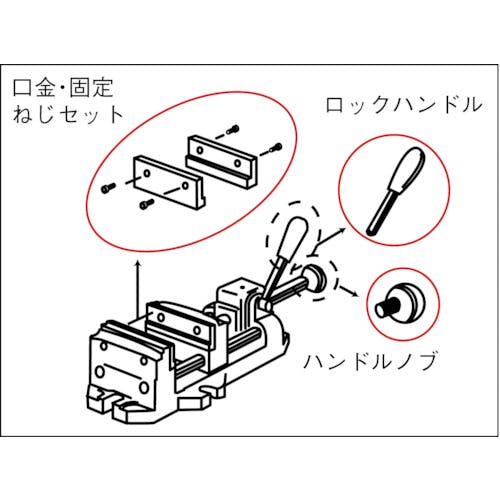 口金・固定
ねじセット

ロックハンドル

ハンドルノブ