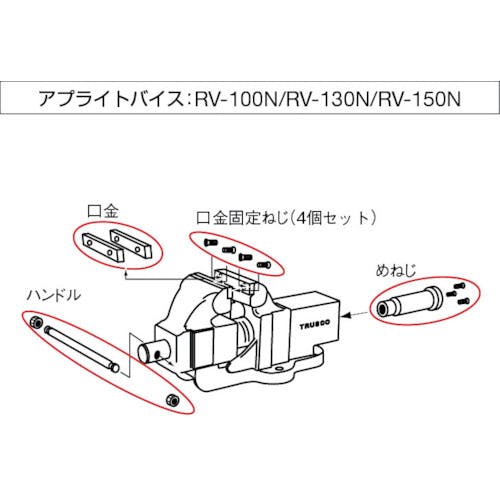 アプライトバイス：RV-100N/RV-130N/RV-150N

口金

口金固定ねじ（4個セット）

めねじ

ハンドル

TRUSCO