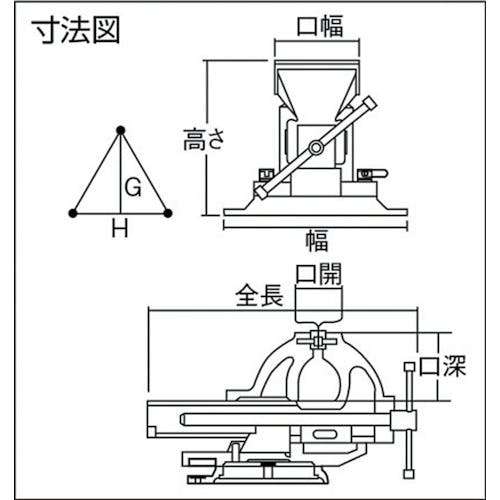 寸法図

口幅

高さ

G

H

幅

口開

全長

口深