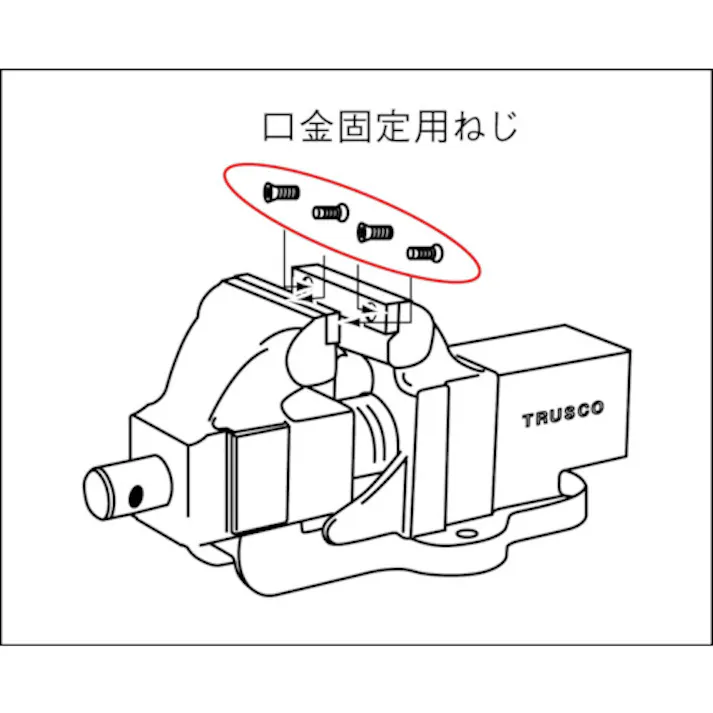 口金固定用ねじ

TRUSCO