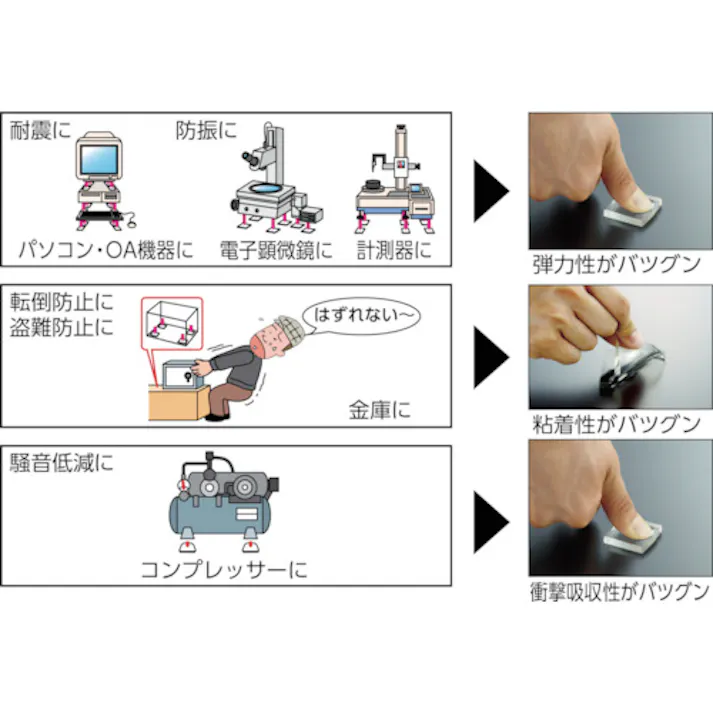 耐震に

防振に

パソコン・OA機器に

電子顕微鏡に

計測器に

弾力性がバツグン

転倒防止に
盗難防止に

はずれない〜

金庫に

粘着性がバツグン

騒音低減に

コンプレッサーに

衝撃吸収性がバツグン