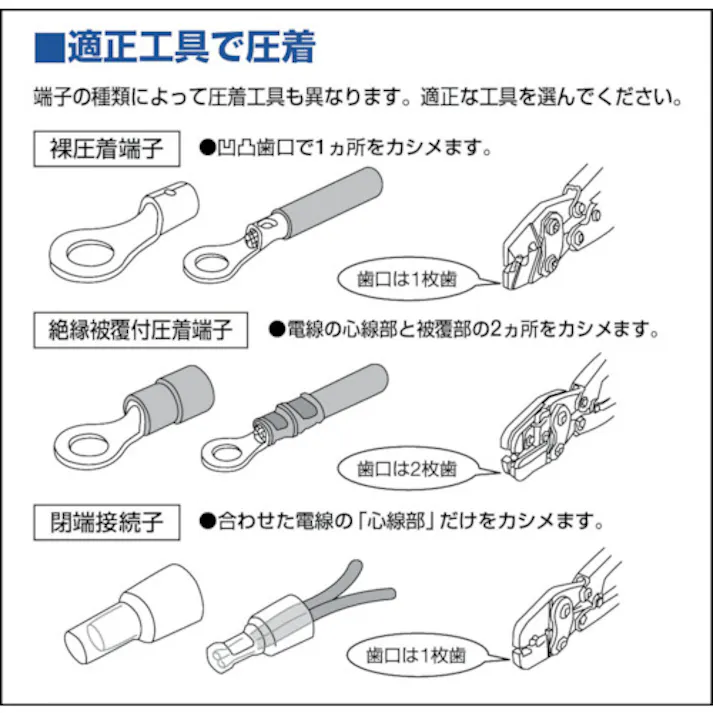 ■適正工具で圧着

端子の種類によって圧着工具も異なります。適正な工具を選んでください。

裸圧着端子

●凹凸歯口で1ヵ所をカシメます。

歯口は1枚歯

絶縁被覆付圧着端子

●電線の心線部と被覆部の2ヵ所をカシメます。

歯口は2枚歯

閉端接続子

●合わせた電線の「心線部」だけをカシメます。

歯口は1枚歯