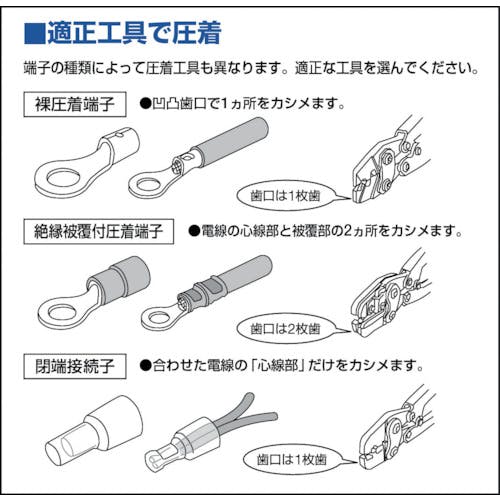 ■適正工具で圧着

端子の種類によって圧着工具も異なります。適正な工具を選んでください。

裸圧着端子

●凹凸歯口で1ヵ所をカシメます。

歯口は1枚歯

絶縁被覆付圧着端子

●電線の心線部と被覆部の2ヵ所をカシメます。

歯口は2枚歯

閉端接続子

●合わせた電線の「心線部」だけをカシメます。

歯口は1枚歯