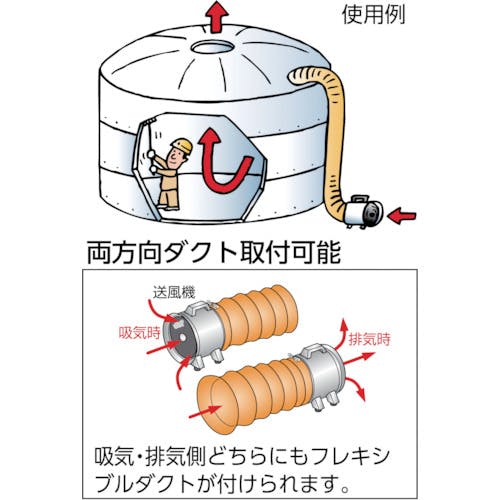 使用例

両方向ダクト取付可能

送風機

吸気時

排気時

吸気・排気側どちらにもフレキシブルダクトが付けられます。