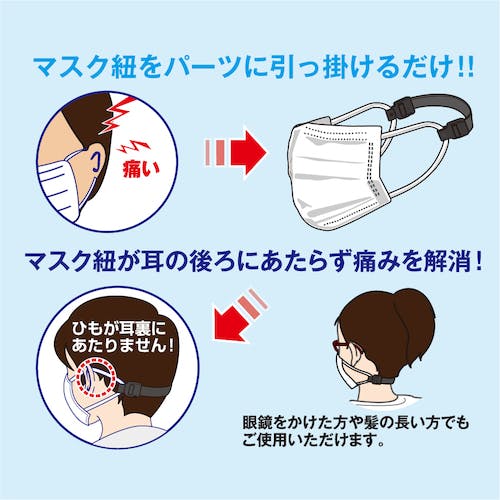 マスク紐をパーツに引っ掛けるだけ!!

痛い

マスク紐が耳の後ろにあたらず痛みを解消！

ひもが耳裏にあたりません！

眼鏡をかけた方や髪の長い方でもご使用いただけます。