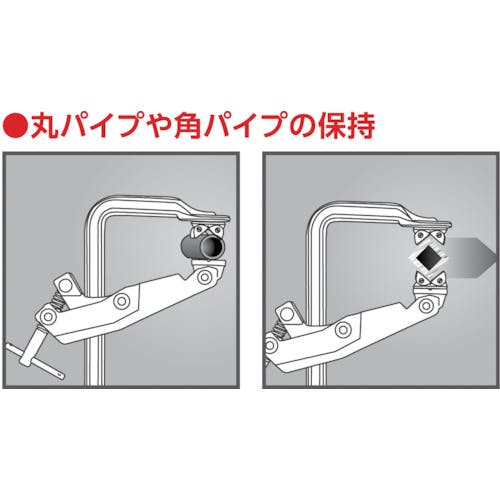 ●丸パイプや角パイプの保持