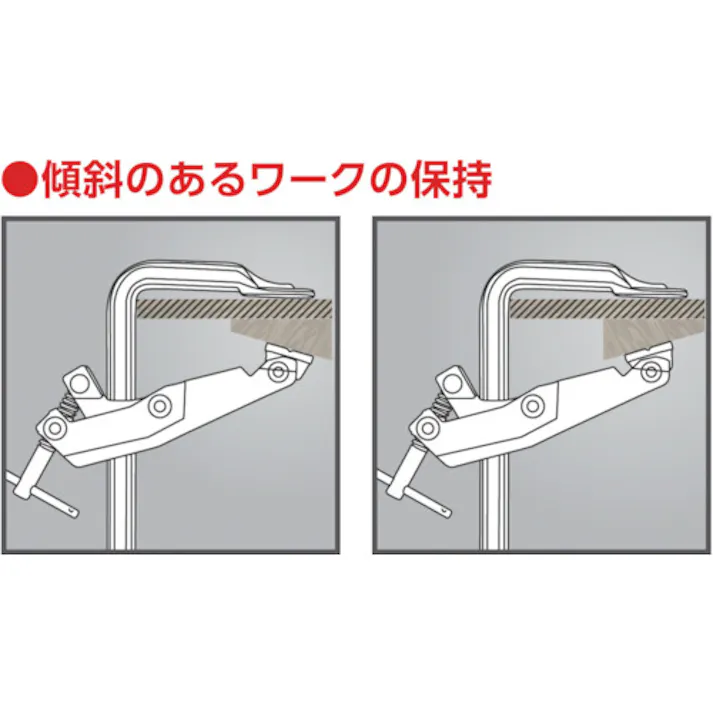 ●傾斜のあるワークの保持