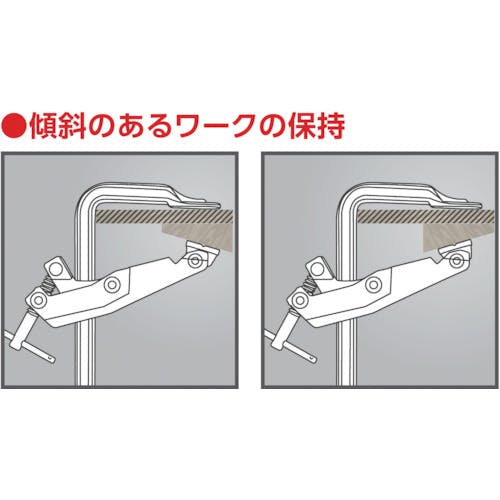 ●傾斜のあるワークの保持