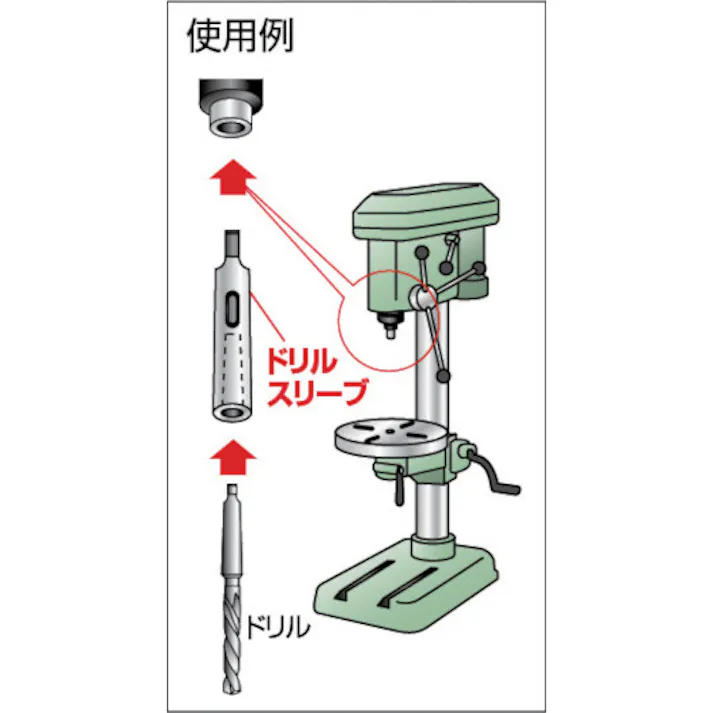 使用例

ドリル
スリーブ

ドリル