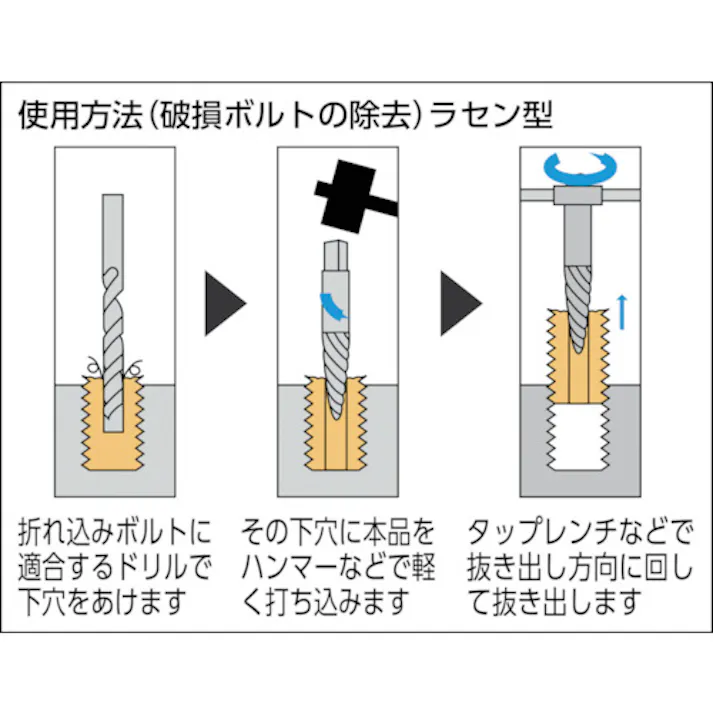 使用方法（破損ボルトの除去）ラセン型

折れ込みボルトに適合するドリルで下穴をあけます

その下穴に本品をハンマーなどで軽く打ち込みます

タップレンチなどで抜き出し方向に回して抜き出します