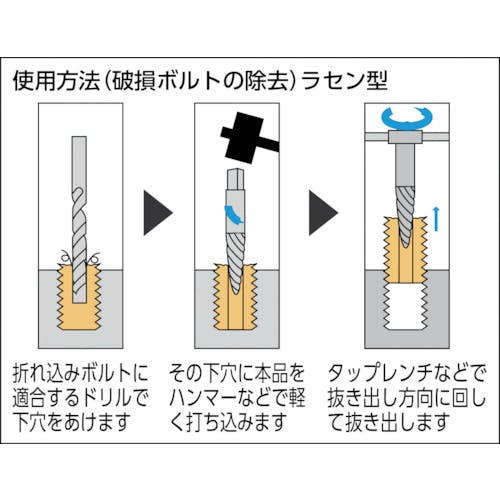 使用方法（破損ボルトの除去）ラセン型

折れ込みボルトに適合するドリルで下穴をあけます

その下穴に本品をハンマーなどで軽く打ち込みます

タップレンチなどで抜き出し方向に回して抜き出します