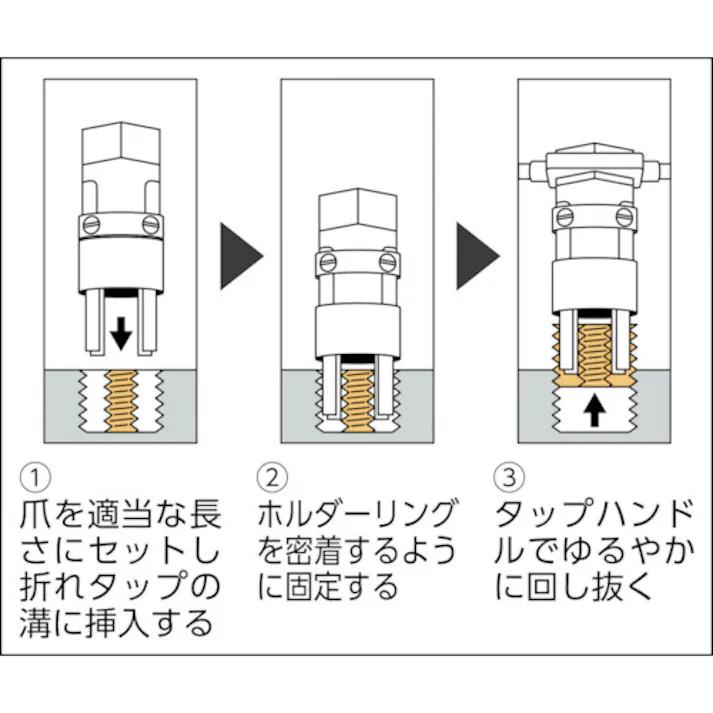 ①
爪を適当な長さにセットし折れタップの溝に挿入する

②
ホルダーリングを密着するように固定する

③
タップハンドルでゆるやかに回し抜く