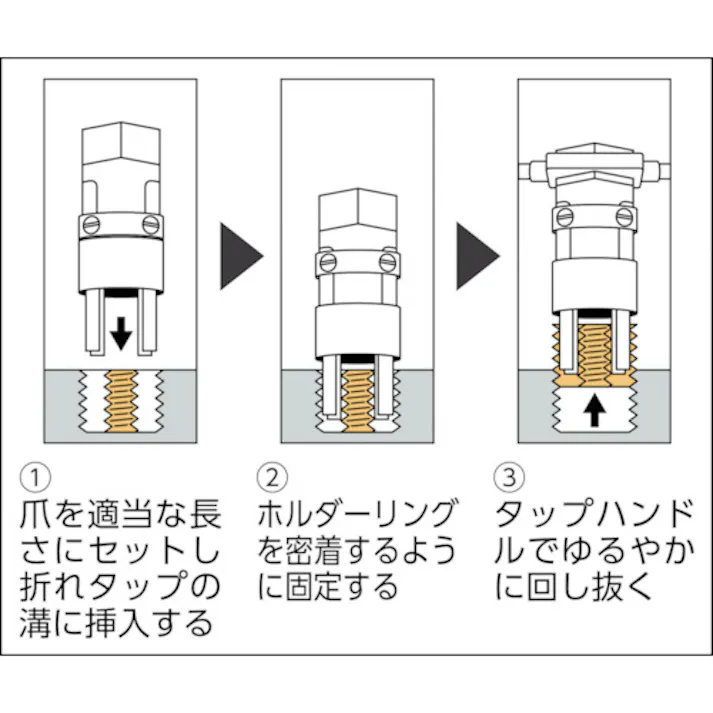 ①
爪を適当な長さにセットし折れタップの溝に挿入する

②
ホルダーリングを密着するように固定する

③
タップハンドルでゆるやかに回し抜く