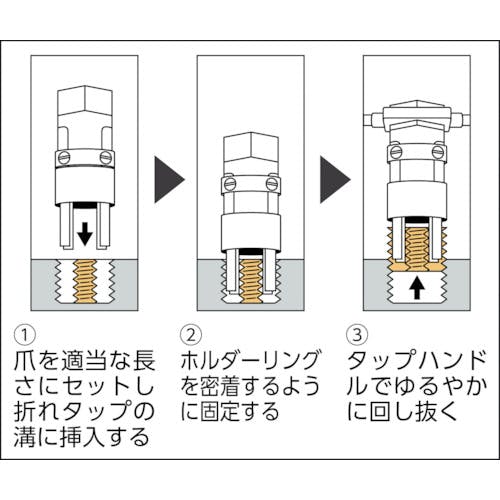 ①
爪を適当な長さにセットし折れタップの溝に挿入する

②
ホルダーリングを密着するように固定する

③
タップハンドルでゆるやかに回し抜く