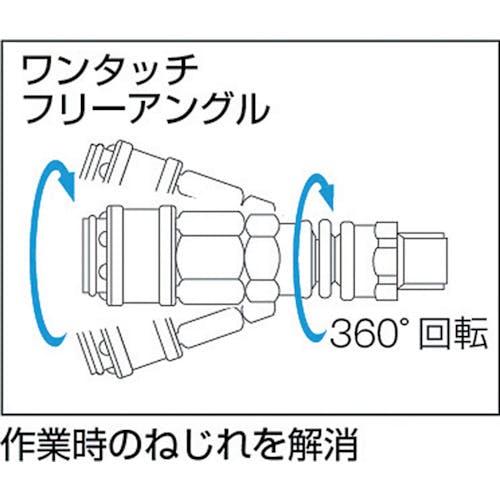 ワンタッチ
フリーアングル

360° 回転

作業時のねじれを解消