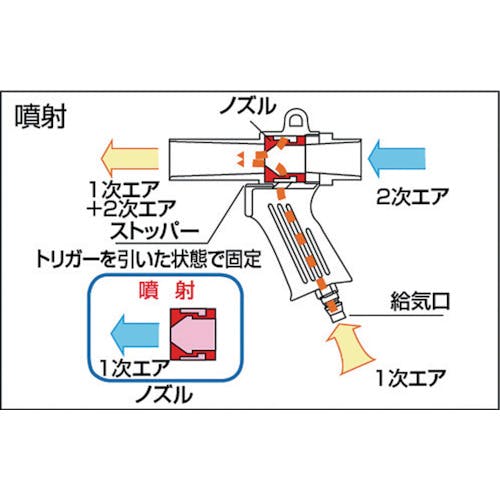 噴射

ノズル

1次エア
+2次エア

2次エア

ストッパー
トリガーを引いた状態で固定

噴 射

1次エア
ノズル

給気口

1次エア