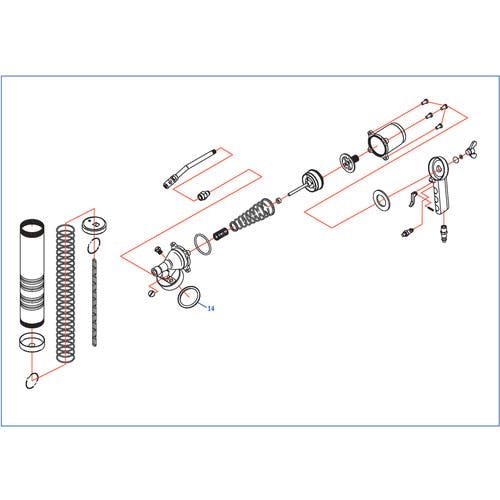 14