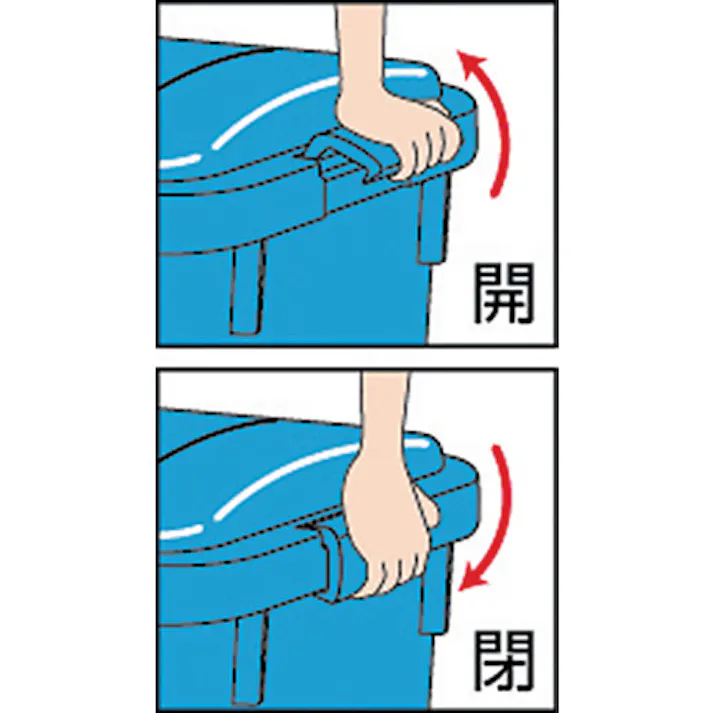 開

閉