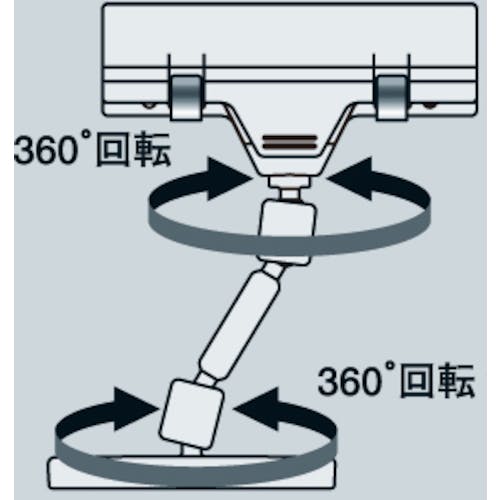 360°回転

360°回転