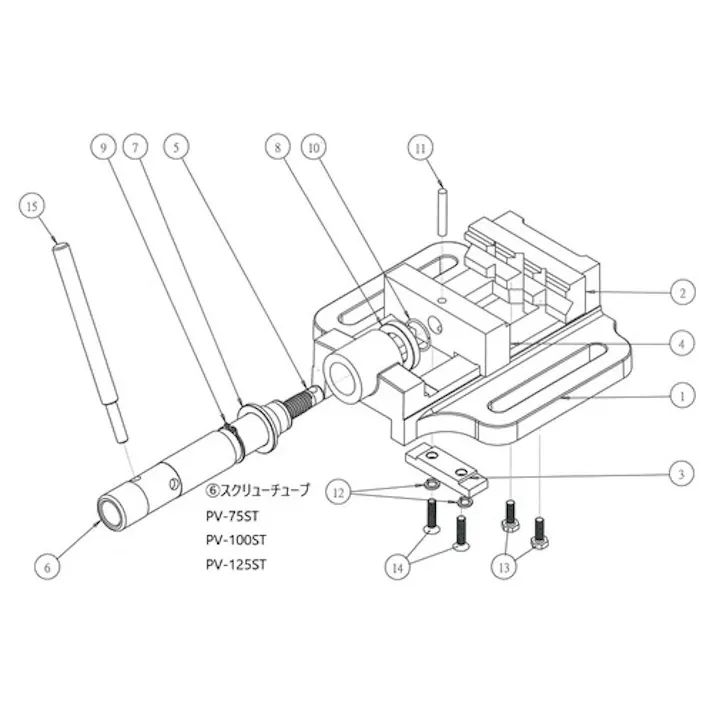 9
7
5
8
10
11
15
2
4
1
3
12
14
13
6

⑥スクリューチューブ
PV-75ST
PV-100ST
PV-125ST