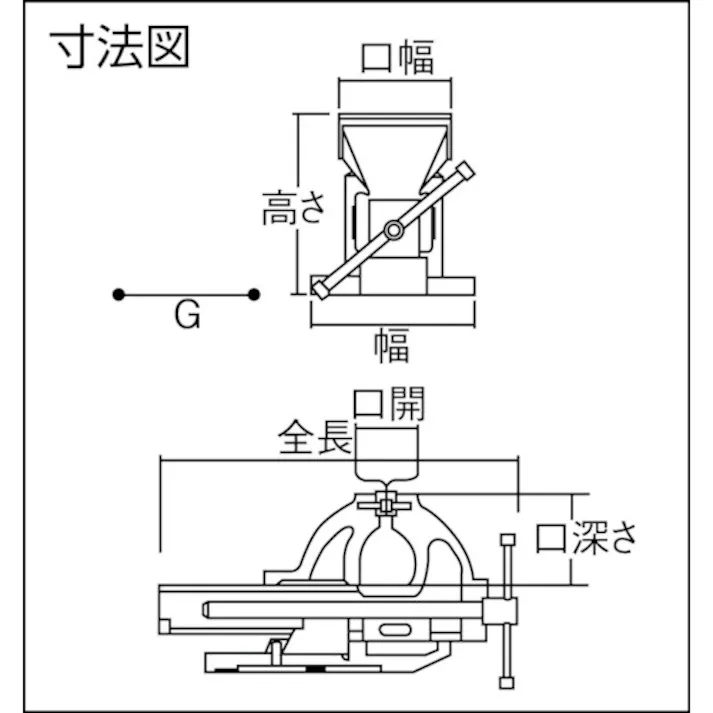 寸法図

口幅

高さ

G

幅

口開

全長

口深さ