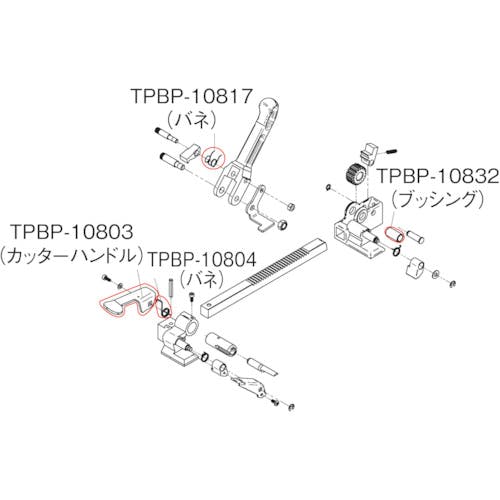 TPBP-10817
(バネ)

TPBP-10832
(ブッシング)

TPBP-10803
(カッターハンドル)

TPBP-10804
(バネ)