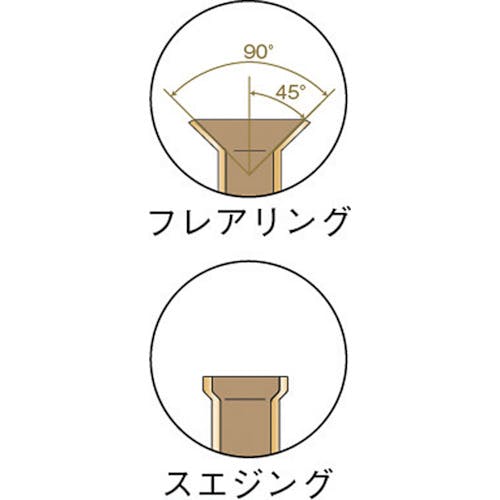 90°
45°
フレアリング
スエジング