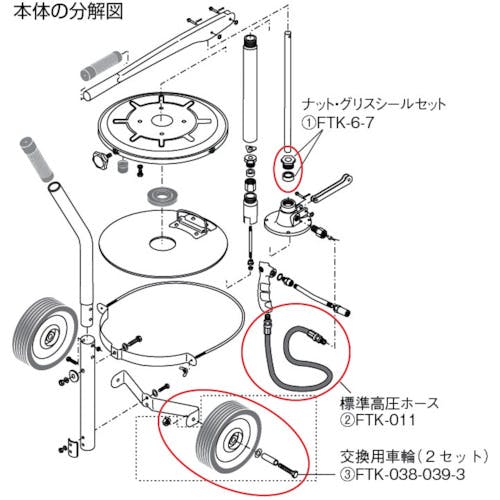 本体の分解図

ナット・グリスシールセット
①FTK-6-7

標準高圧ホース
②FTK-011

交換用車輪（２セット）
③FTK-038-039-3