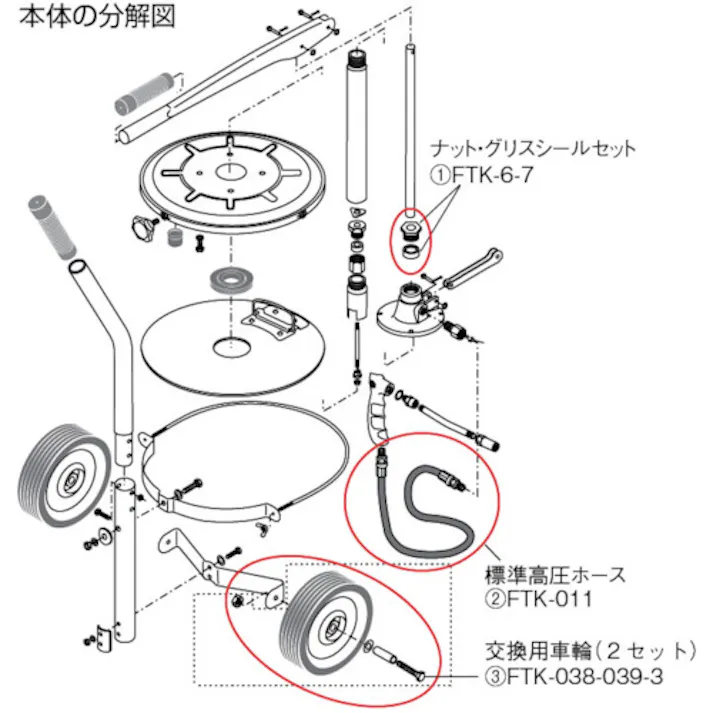 本体の分解図

ナット・グリスシールセット
①FTK-6-7

標準高圧ホース
②FTK-011

交換用車輪（２セット）
③FTK-038-039-3