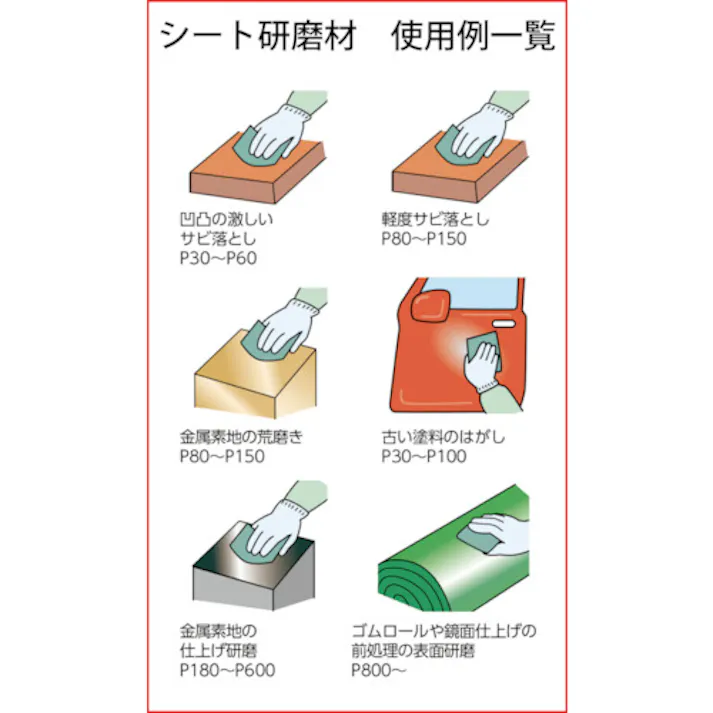 シート研磨材　使用例一覧

凹凸の激しい
サビ落とし
P30～P60

軽度サビ落とし
P80～P150

金属素地の荒磨き
P80～P150

古い塗料のはがし
P30～P100

金属素地の
仕上げ研磨
P180～P600

ゴムロールや鏡面仕上げの
前処理の表面研磨
P800～