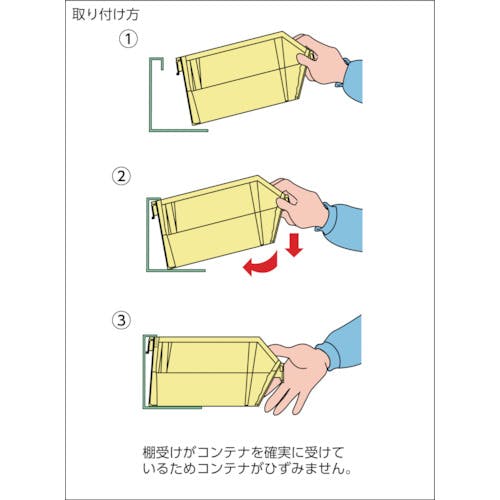 取り付け方

①

②

③

棚受けがコンテナを確実に受けているためコンテナがひずみません。