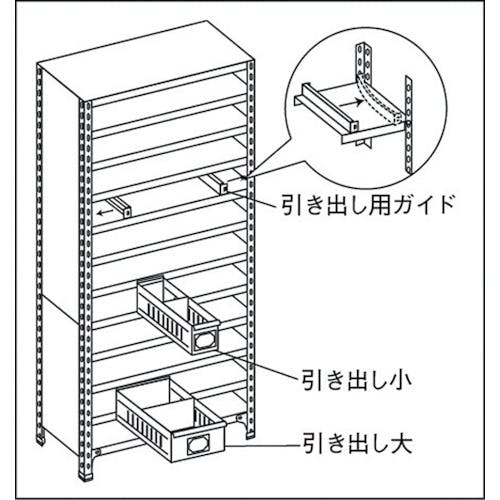 引き出し用ガイド

引き出し小

引き出し大