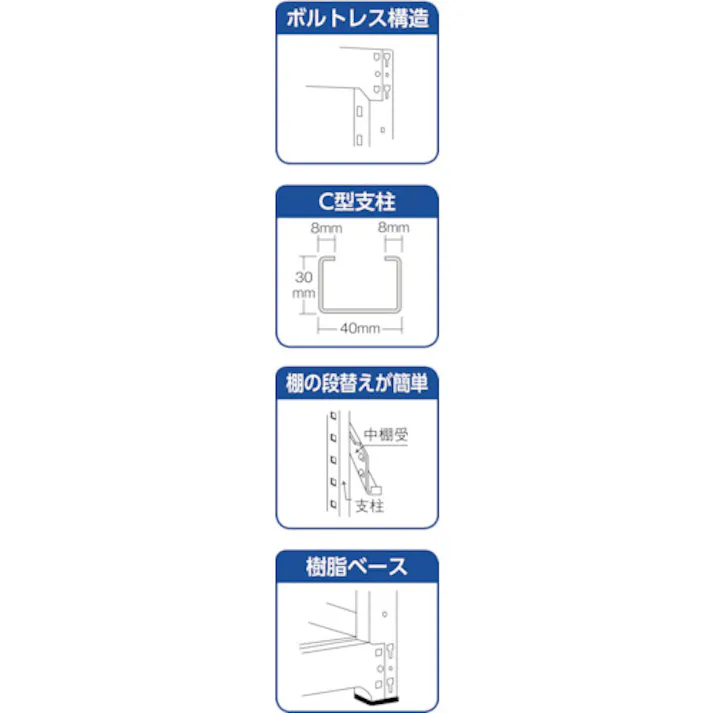 ボルトレス構造

C型支柱

8mm

8mm

30
mm

40mm

棚の段替えが簡単

中棚受

支柱

樹脂ベース