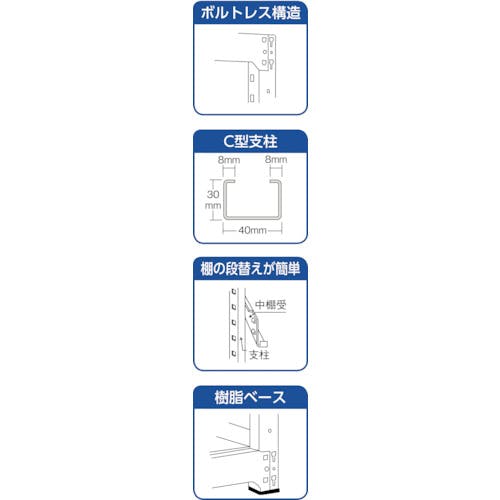 ボルトレス構造

C型支柱

8mm

8mm

30
mm

40mm

棚の段替えが簡単

中棚受

支柱

樹脂ベース