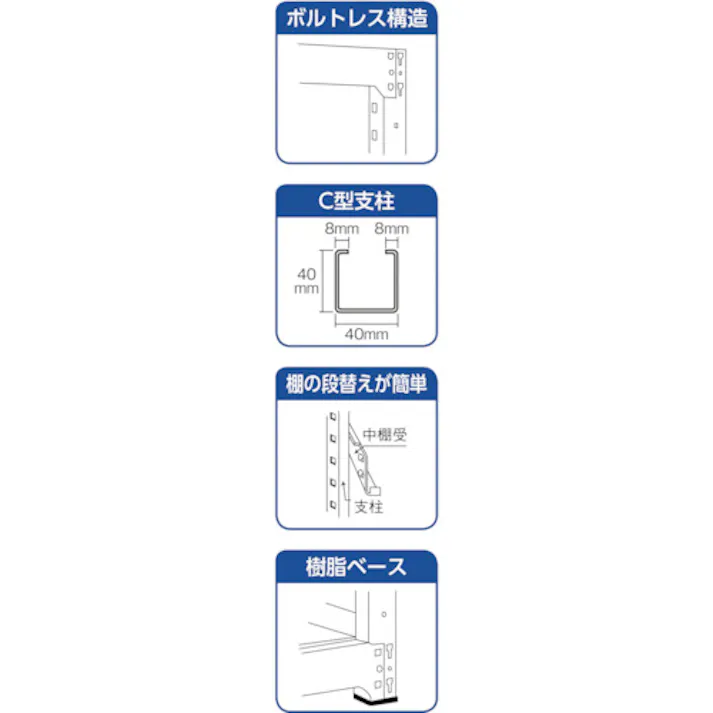 ボルトレス構造

C型支柱

8mm 8mm

40 mm

40mm

棚の段替えが簡単

中棚受

支柱

樹脂ベース