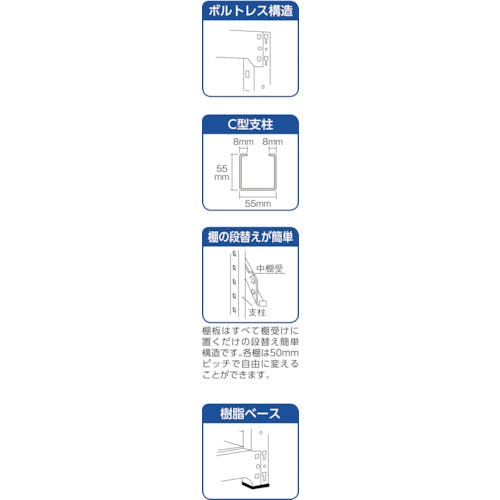 ボルトレス構造

C型支柱

8mm 8mm

55 mm

55mm

棚の段替えが簡単

中棚受

支柱

棚板はすべて棚受けに置くだけの段替え簡単構造です。各棚は50mmピッチで自由に変えることができます。

樹脂ベース