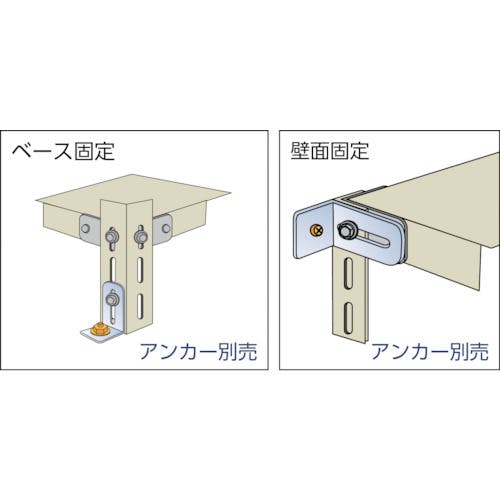 ベース固定

アンカー別売

壁面固定

アンカー別売